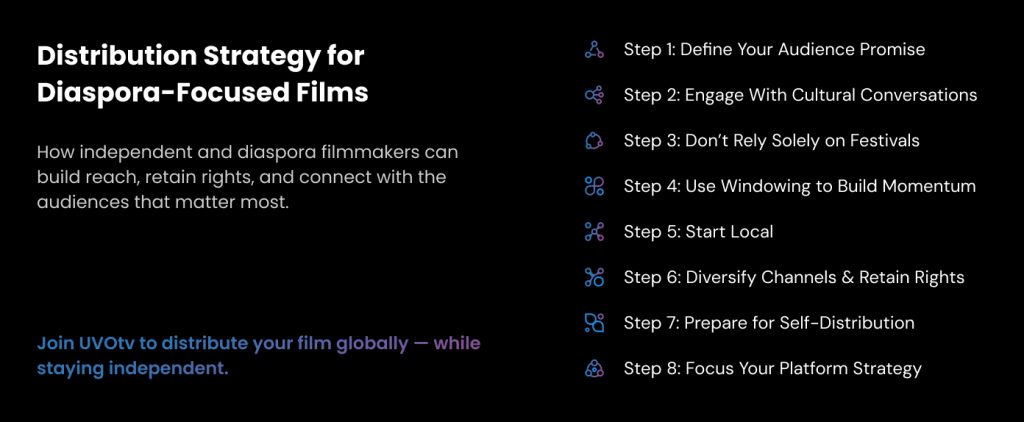 Distribution Strategy for Diaspora-Focused Films

How independent and diaspora filmmakers can build reach, retain rights, and connect with the audiences that matter most.

Join UVOtv to distribute your film globally — while staying independent.

Step 1: Define Your Audience Promise

Step 2: Engage With Cultural Conversations

Step 3: Don't Rely Solely on Festivals

Step 4: Use Windowing to Build Momentum

Step 5: Start Local

Step 6: Diversify Channels & Retain Rights

Step 7: Prepare for Self-Distribution

Step 8: Focus Your Platform Strategy